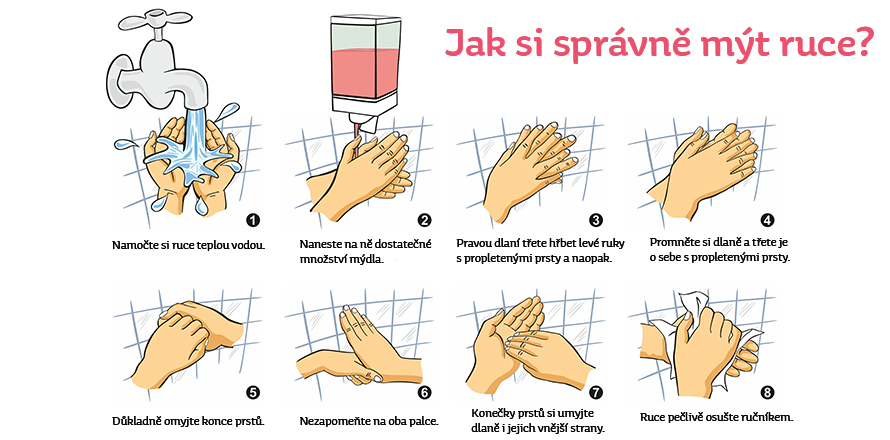 Jak si správně mýt ruce?

1
Namočte si ruce teplou vodou.

2
Naneste na ně dostatečné množství mýdla.

3
Pravou dlaní třete hřbet levé ruky s propletenými prsty a naopak.

4
Promněte si dlaně a třete je o sebe s propletenými prsty.

5
Důkladně omyjte konce prstů.

6
Nezapomeňte na oba palce.

7
Konečky prstů si umyjte dlaně i jejich vnější strany.

8
Ruce pečlivě osušte ručníkem.